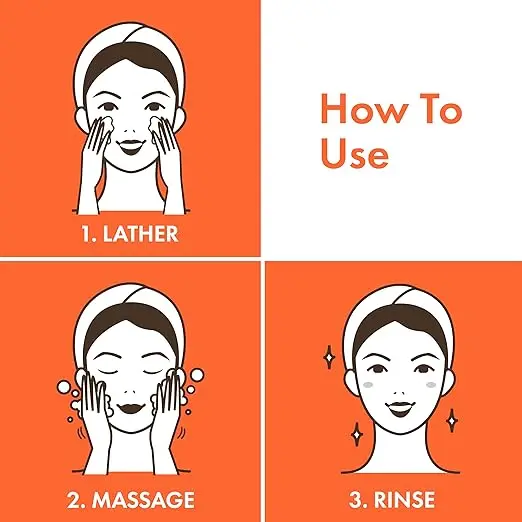 1. LATHER

How To Use

2. MASSAGE

3. RINSE