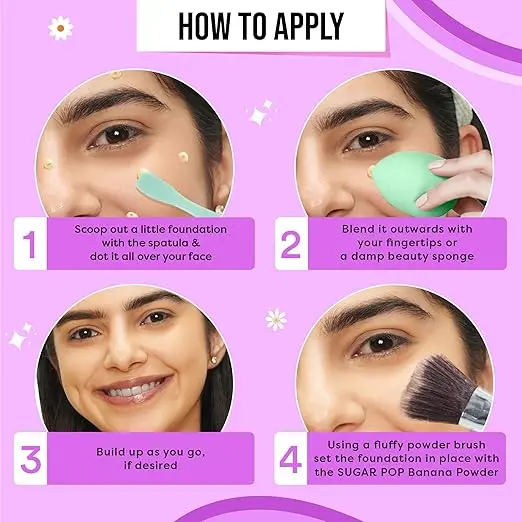 HOW TO APPLY

1
Scoop out a little foundation with the spatula & dot it all over your face

2
Blend it outwards with your fingertips or a damp beauty sponge

3
Build up as you go, if desired

4
Using a fluffy powder brush set the foundation in place with the SUGAR POP Banana Powder